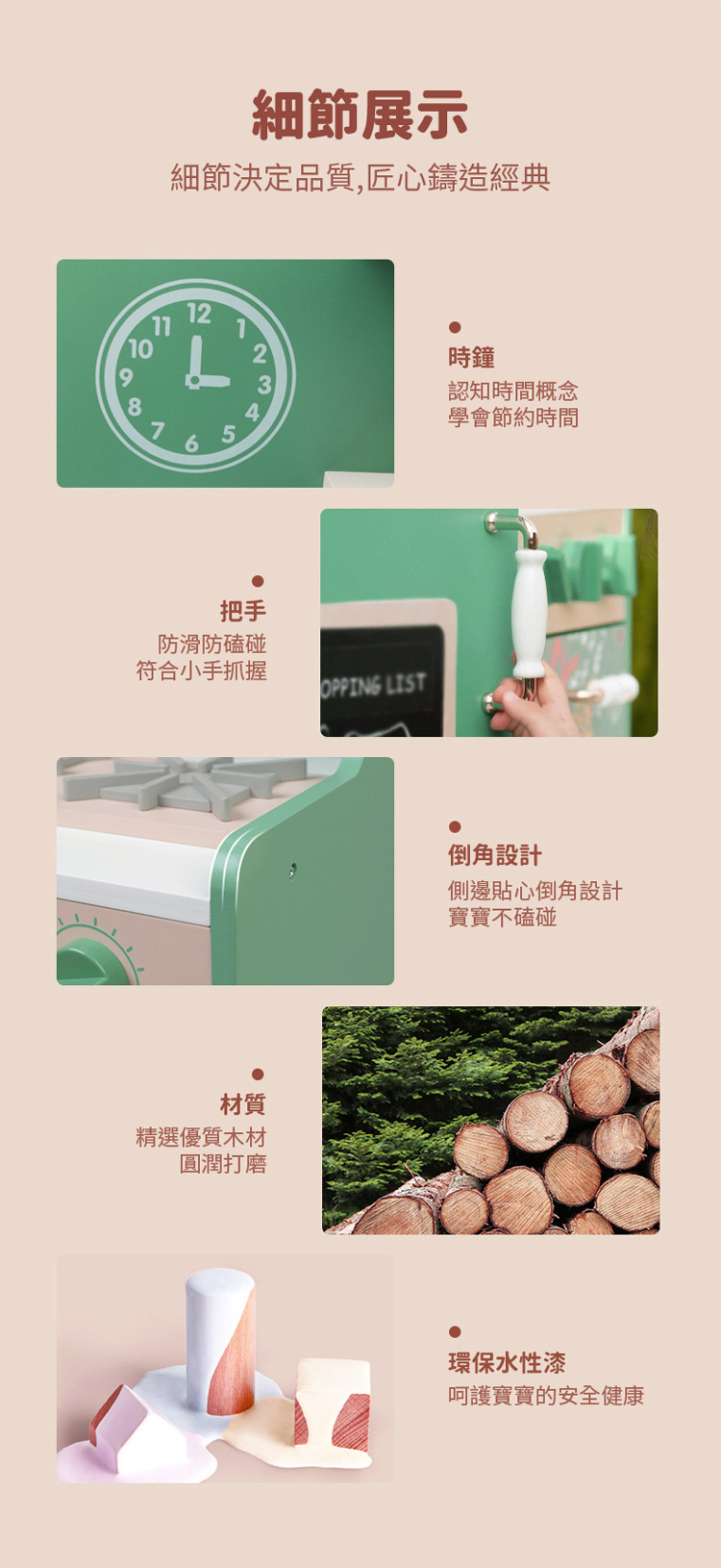 細節展示
細節決定品質,匠心鑄造經典

12 1 2 3 4 5 6 7 8 9 10 11

時鐘
認知時間概念
學會節約時間

把手
防滑防磕碰
符合小手抓握

OPPING LIST

倒角設計
側邊貼心倒角設計
寶寶不磕碰

材質
精選優質木材
圓潤打磨

環保水性漆
呵護寶寶的安全健康