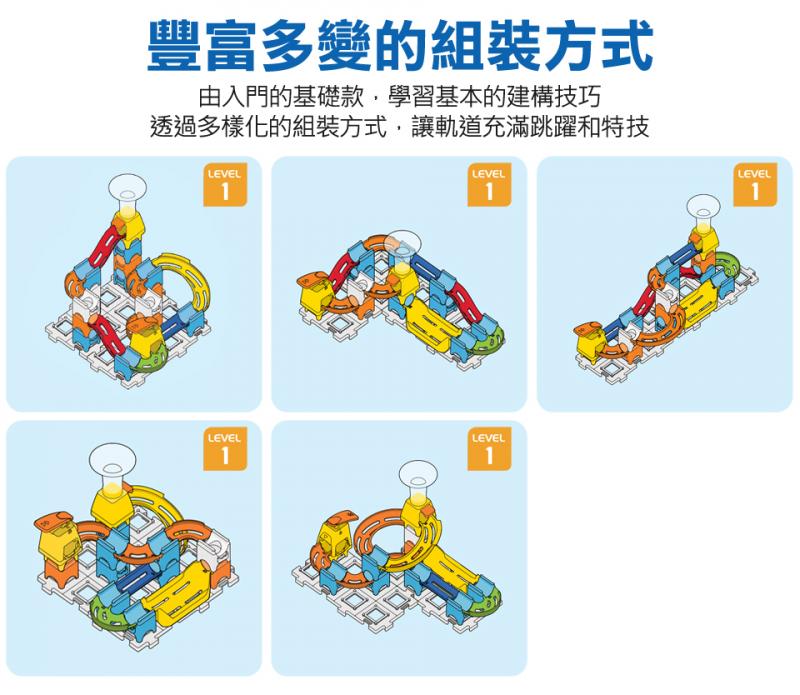 豐富多變的組裝方式

由入門的基礎款，學習基本的建構技巧
透過多樣化的組裝方式，讓軌道充滿跳躍和特技

LEVEL 1

LEVEL 1

LEVEL 1

LEVEL 1

LEVEL 1