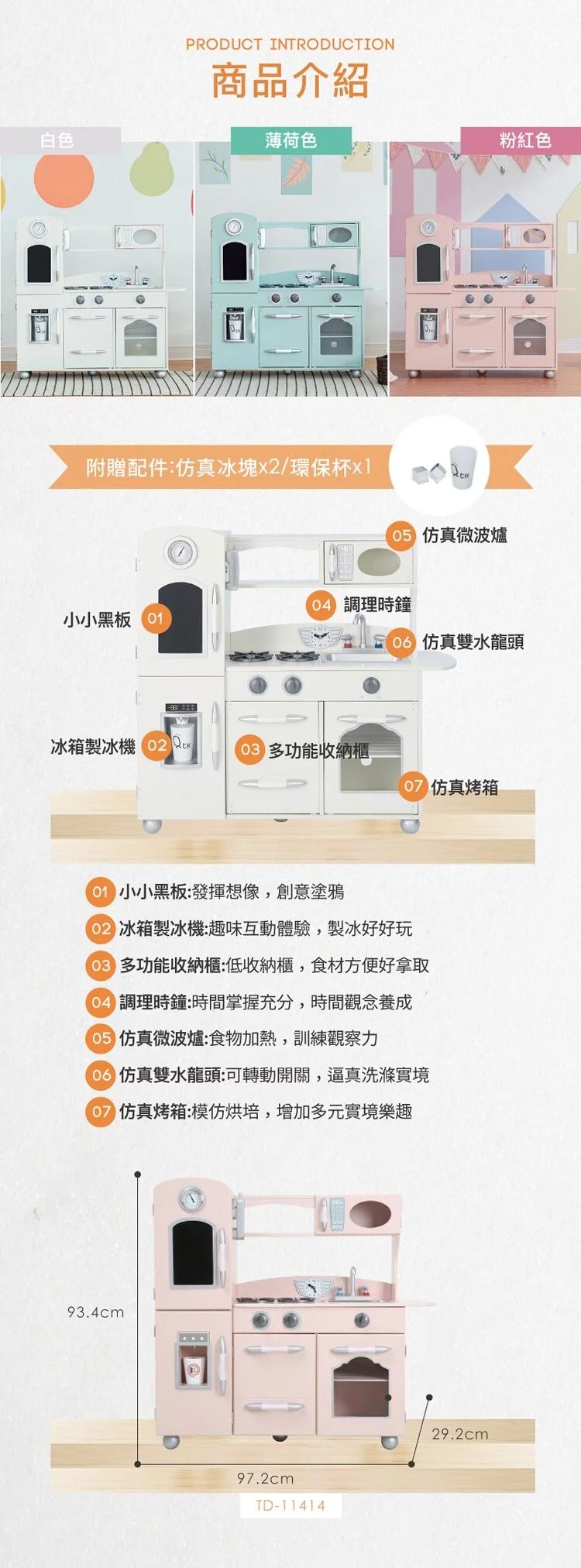 PRODUCT INTRODUCTION
商品介紹

白色
薄荷色
粉紅色

附贈配件:仿真冰塊x2/環保杯x1

05 仿真微波爐
04 調理時鐘
小小黑板 01
06 仿真雙水龍頭
冰箱製冰機 02
03 多功能收納櫃
07 仿真烤箱

01 小小黑板:發揮想像，創意塗鴉
02 冰箱製冰機:趣味互動體驗，製冰好好玩
03 多功能收納櫃:低收納櫃，食材方便好拿取
04 調理時鐘:時間掌握充分，時間觀念養成
05 仿真微波爐:食物加熱，訓練觀察力
06 仿真雙水龍頭:可轉動開關，逼真洗滌實境
07 仿真烤箱:模仿烘培，增加多元實境樂趣

93.4cm
29.2cm
97.2cm
TD-11414