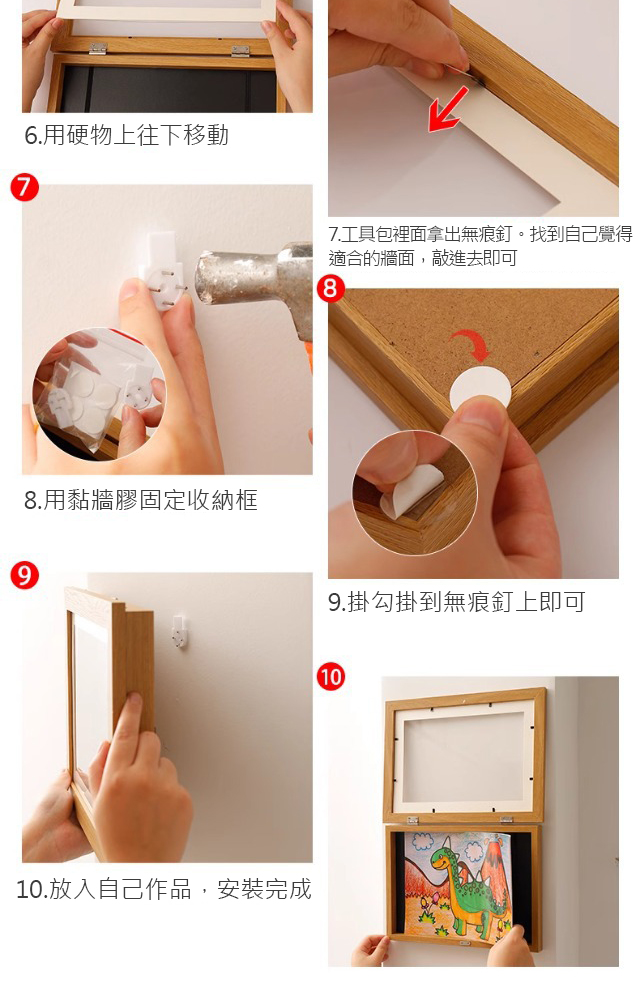 6.用硬物上往下移動

7

7.工具包裡面拿出無痕釘。找到自己覺得適合的牆面，敲進去即可

8

8.用黏牆膠固定收納框

9

9.掛勾掛到無痕釘上即可

10

10.放入自己作品，安裝完成