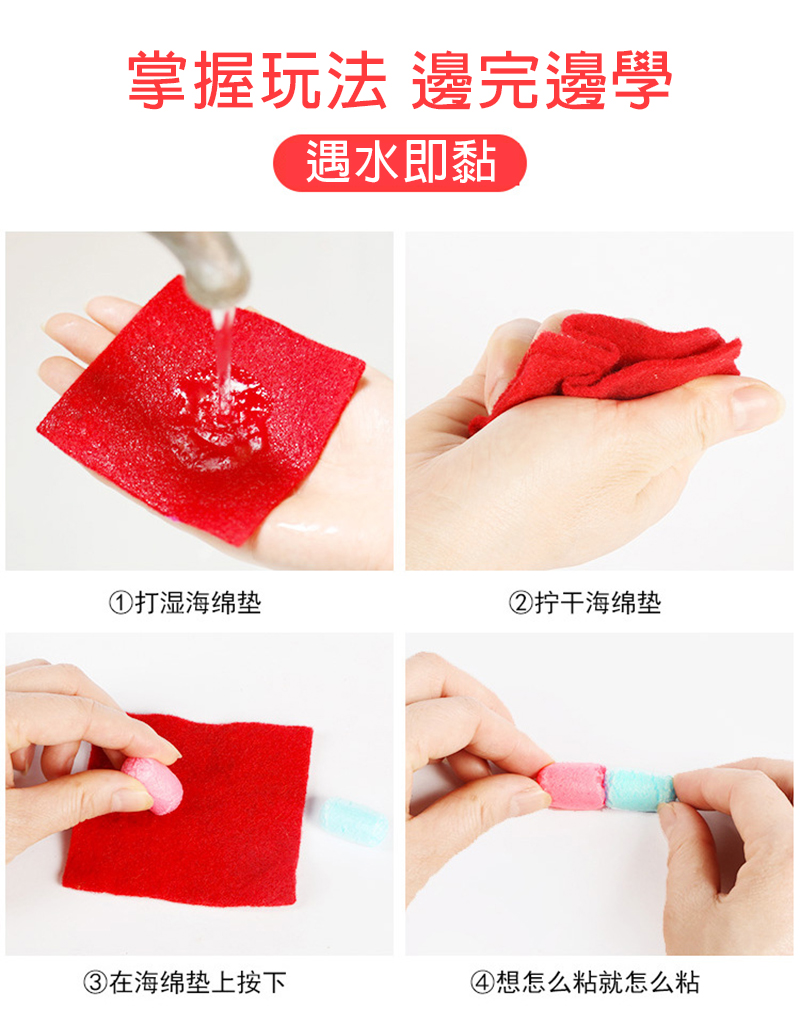 掌握玩法 邊完邊學

遇水即黏

①打湿海绵垫

②拧干海绵垫

③在海绵垫上按下

④想怎么粘就怎么粘