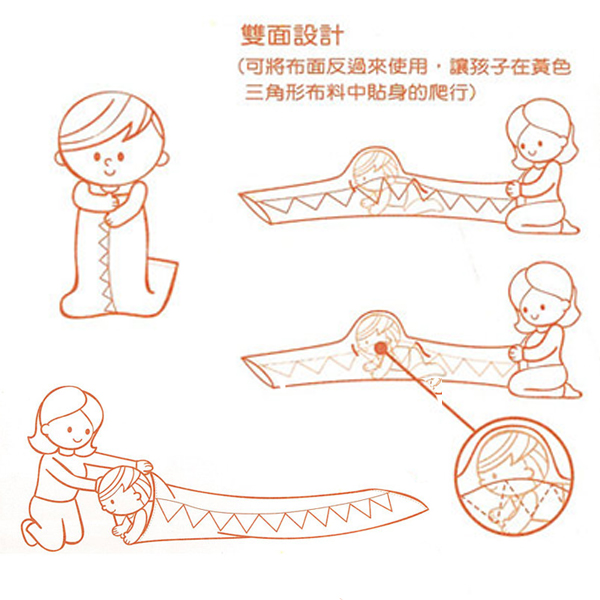 雙面設計
(可將布面反過來使用，讓孩子在黃色三角形布料中貼身的爬行)