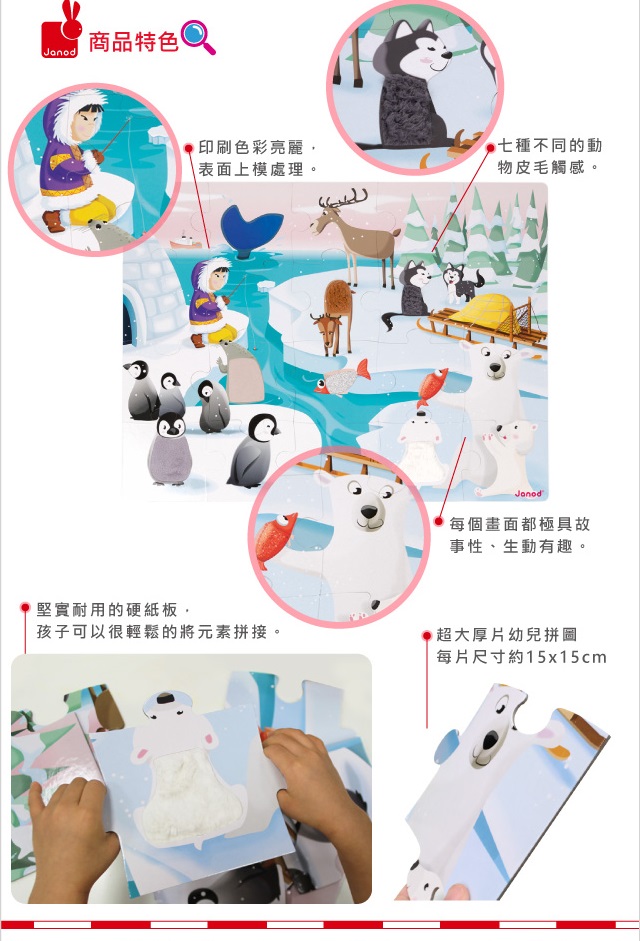 Janod 商品特色

印刷色彩亮麗，表面上模處理。

七種不同的動物皮毛觸感。

Janod

每個畫面都極具故事性、生動有趣。

堅實耐用的硬紙板，孩子可以很輕鬆的將元素拼接。

超大厚片幼兒拼圖
每片尺寸約15x15cm