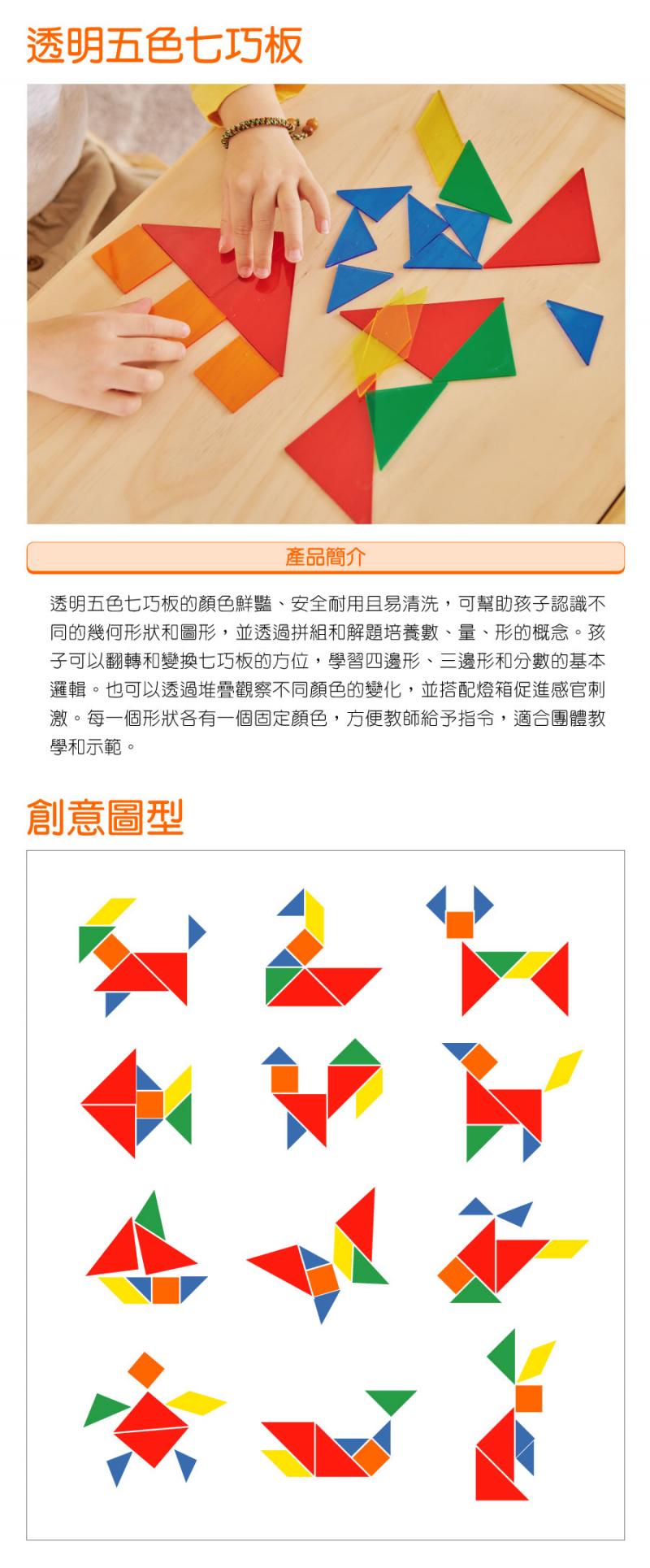 透明五色七巧板

產品簡介

透明五色七巧板的顏色鮮豔、安全耐用且易清洗，可幫助孩子認識不同的幾何形狀和圖形，並透過拼組和解題培養數、量、形的概念。孩子可以翻轉和變換七巧板的方位，學習四邊形、三邊形和分數的基本邏輯。也可以透過堆疊觀察不同顏色的變化，並搭配燈箱促進感官刺激。每一個形狀各有一個固定顏色，方便教師給予指令，適合團體教學和示範。

創意圖型