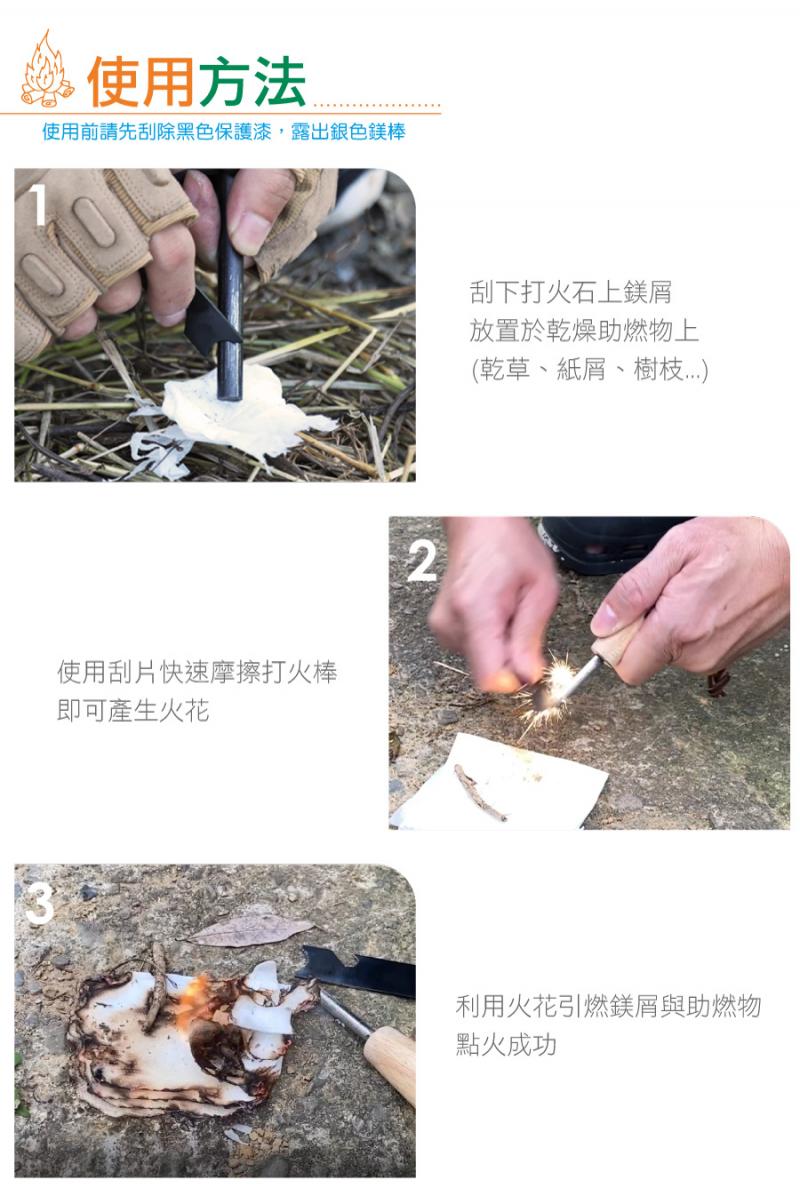 使用方法

使用前請先刮除黑色保護漆，露出銀色鎂棒

1

刮下打火石上鎂屑
放置於乾燥助燃物上
(乾草、紙屑、樹枝...)

2

使用刮片快速摩擦打火棒
即可產生火花

3

利用火花引燃鎂屑與助燃物
點火成功