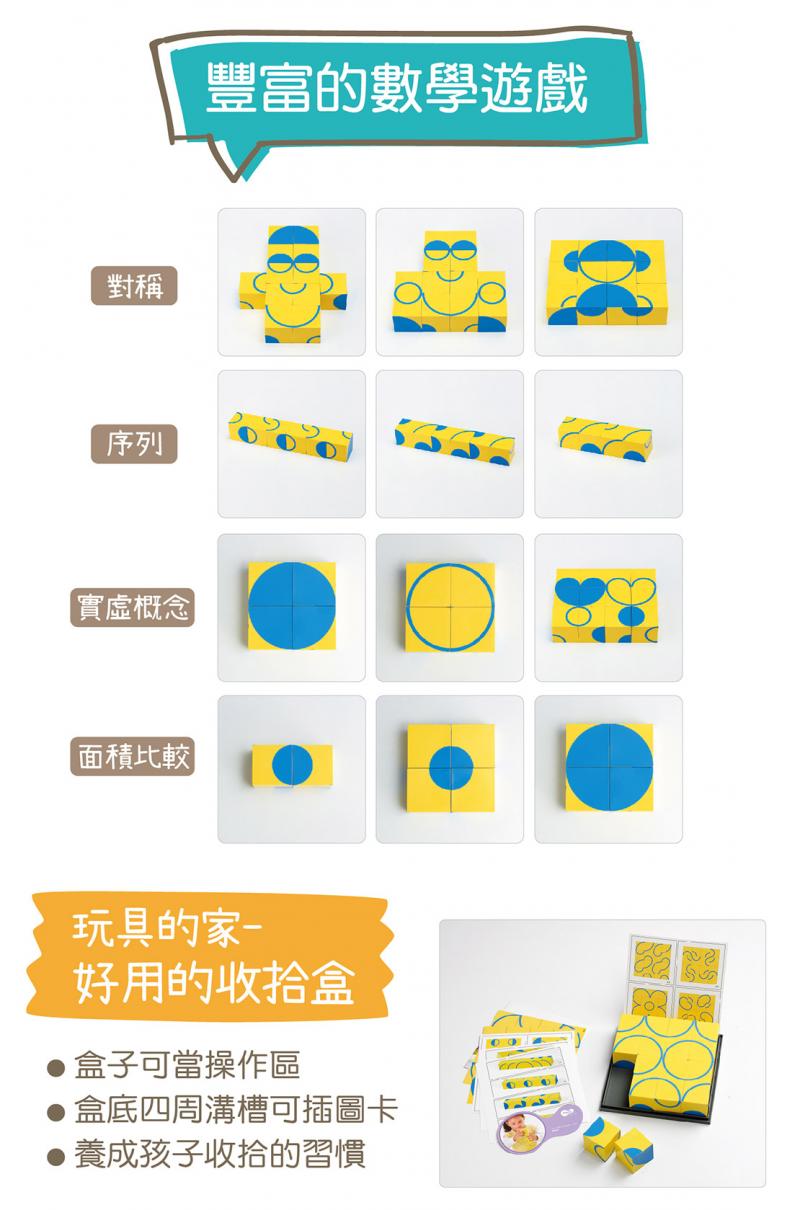 豐富的數學遊戲

對稱

序列

實虛概念

面積比較

玩具的家-
好用的收拾盒

● 盒子可當操作區
● 盒底四周溝槽可插圖卡
● 養成孩子收拾的習慣