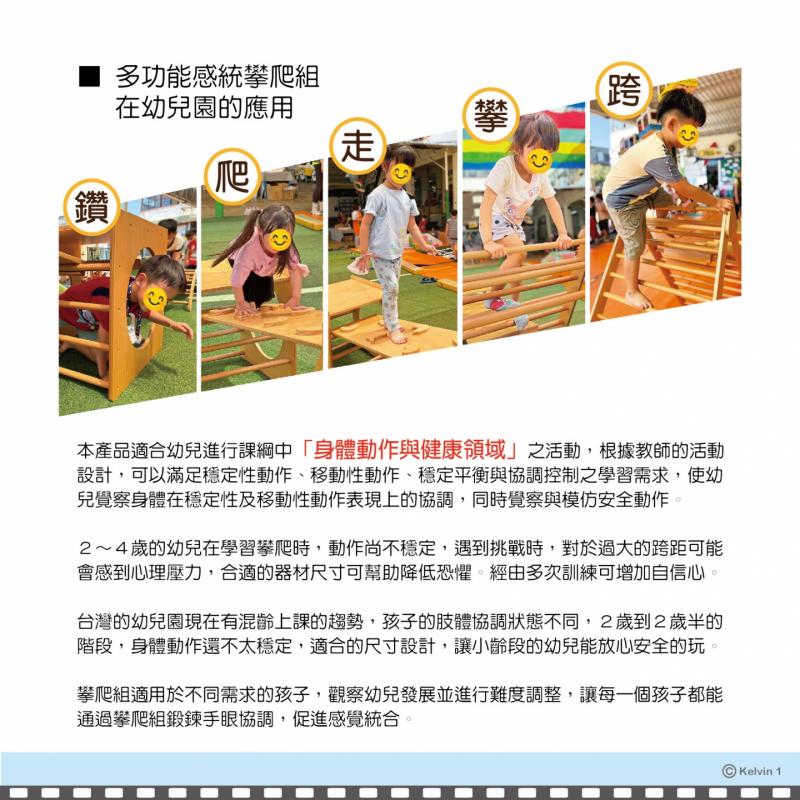 ■ 多功能感統攀爬組
在幼兒園的應用

鑽

爬

走

攀

跨

本產品適合幼兒進行課綱中「身體動作與健康領域」之活動，根據教師的活動設計，可以滿足穩定性動作、移動性動作、穩定平衡與協調控制之學習需求，使幼兒覺察身體在穩定性及移動性動作表現上的協調，同時覺察與模仿安全動作。

２～４歲的幼兒在學習攀爬時，動作尚不穩定，遇到挑戰時，對於過大的跨距可能會感到心理壓力，合適的器材尺寸可幫助降低恐懼。經由多次訓練可增加自信心。

台灣的幼兒園現在有混齡上課的趨勢，孩子的肢體協調狀態不同，２歲到２歲半的階段，身體動作還不太穩定，適合的尺寸設計，讓小齡段的幼兒能放心安全的玩。

攀爬組適用於不同需求的孩子，觀察幼兒發展並進行難度調整，讓每一個孩子都能通過攀爬組鍛鍊手眼協調，促進感覺統合。

© Kelvin 1