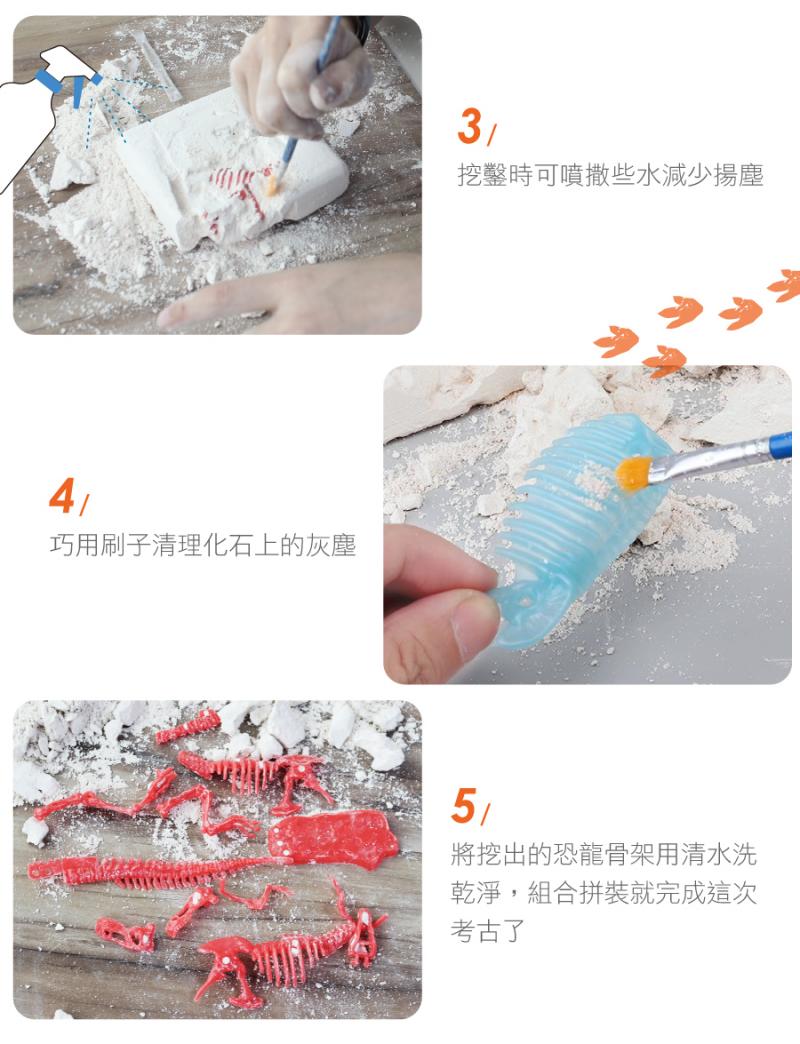 3/
挖鑿時可噴撒些水減少揚塵

4/
巧用刷子清理化石上的灰塵

5/
將挖出的恐龍骨架用清水洗乾淨，組合拼裝就完成這次考古了